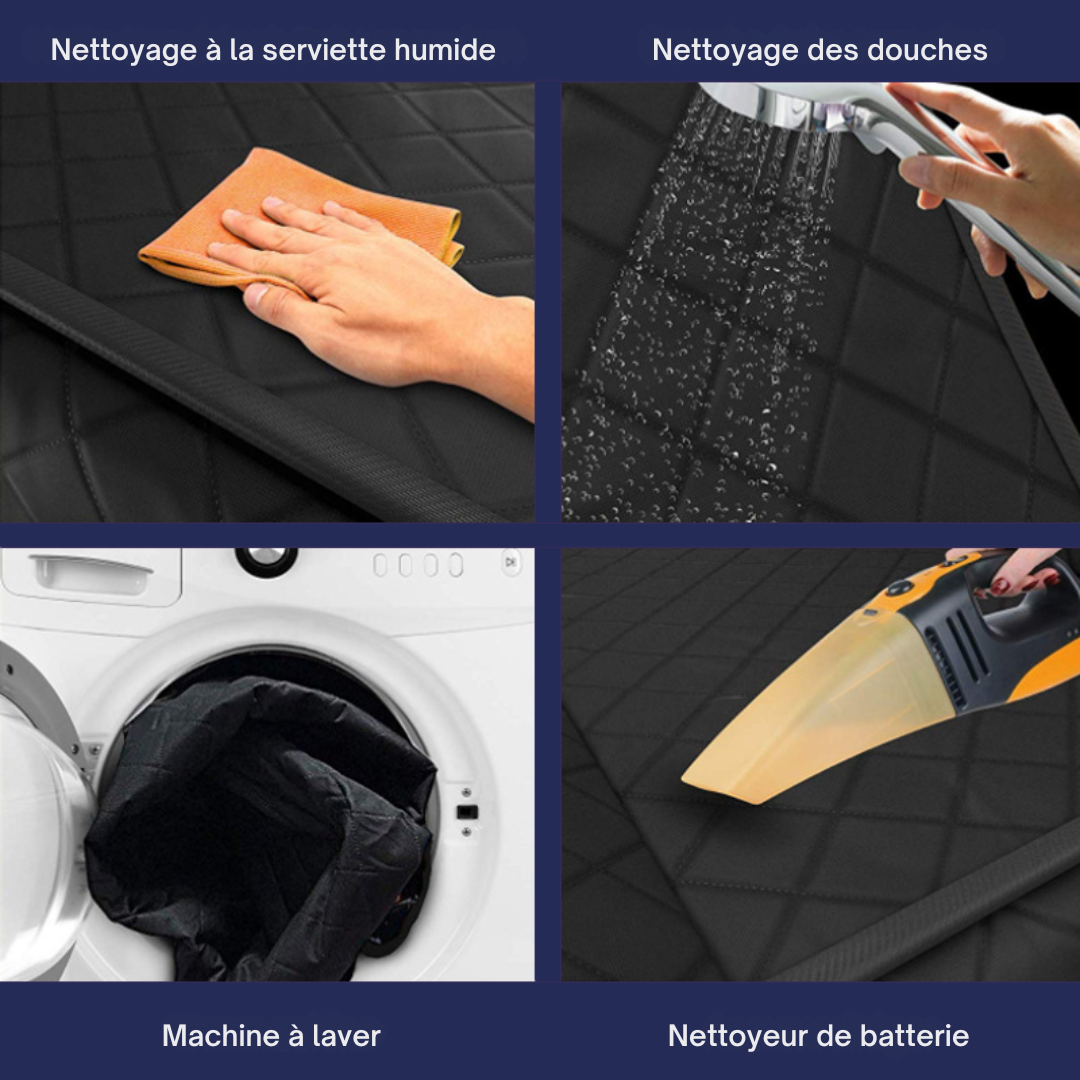 Nettoyage à la serviette humide

Nettoyage des douches

Machine à laver

Nettoyeur de batterie