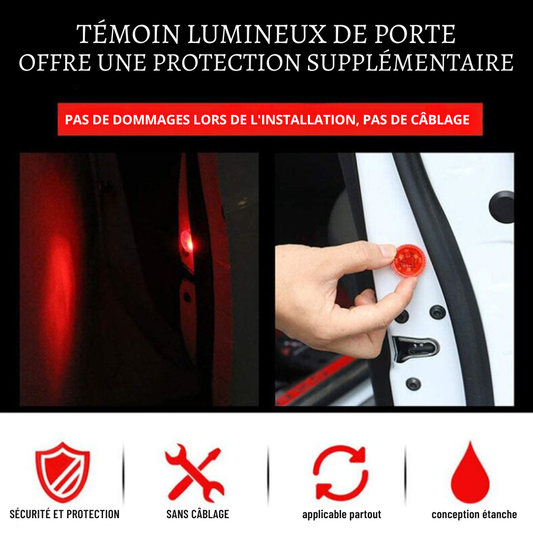 TÉMOIN LUMINEUX DE PORTE
OFFRE UNE PROTECTION SUPPLÉMENTAIRE

PAS DE DOMMAGES LORS DE L'INSTALLATION, PAS DE CÂBLAGE

SÉCURITÉ ET PROTECTION

SANS CÂBLAGE

applicable partout

conception étanche