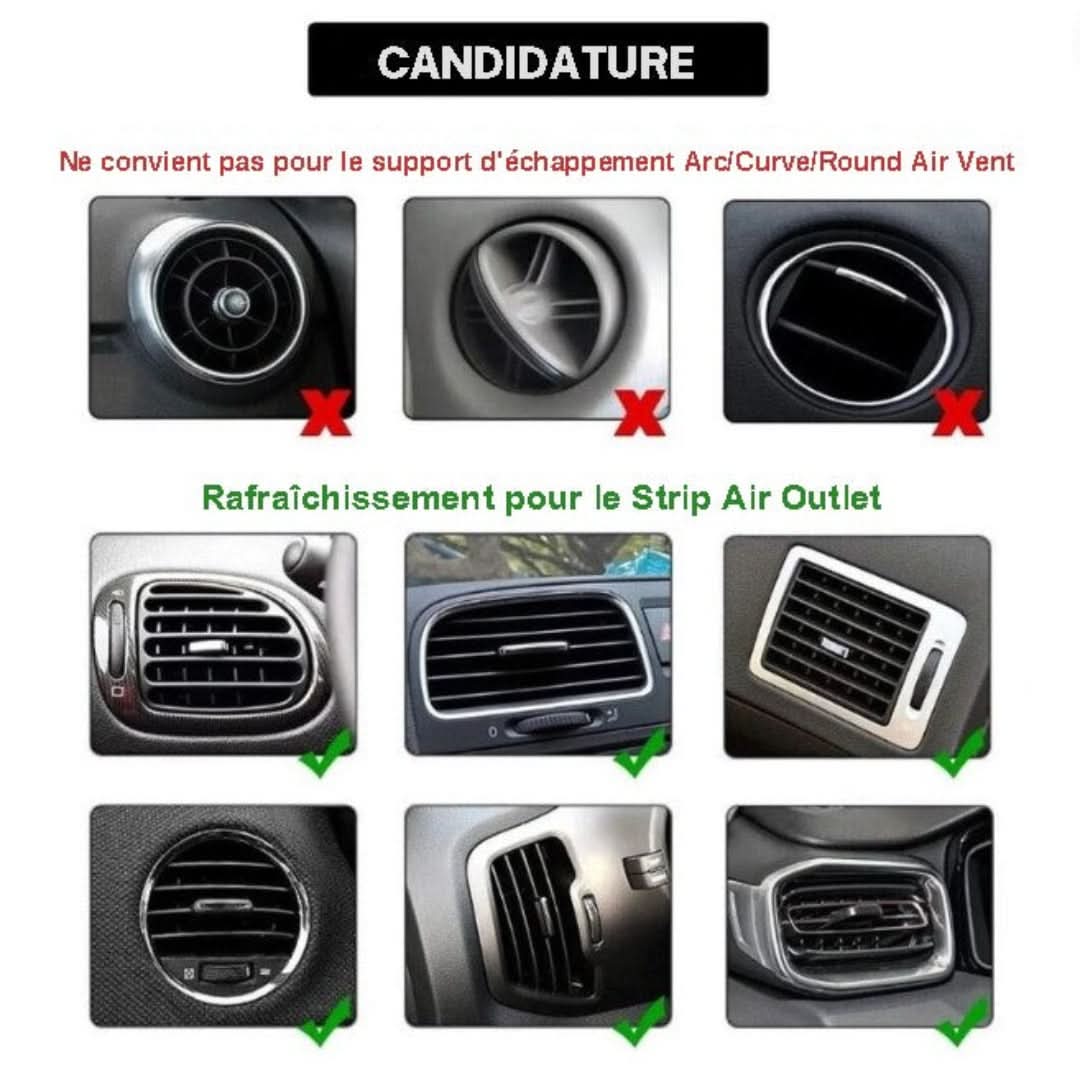 CANDIDATURE

Ne convient pas pour le support d'échappement Arc/Curve/Round Air Vent

Rafraîchissement pour le Strip Air Outlet