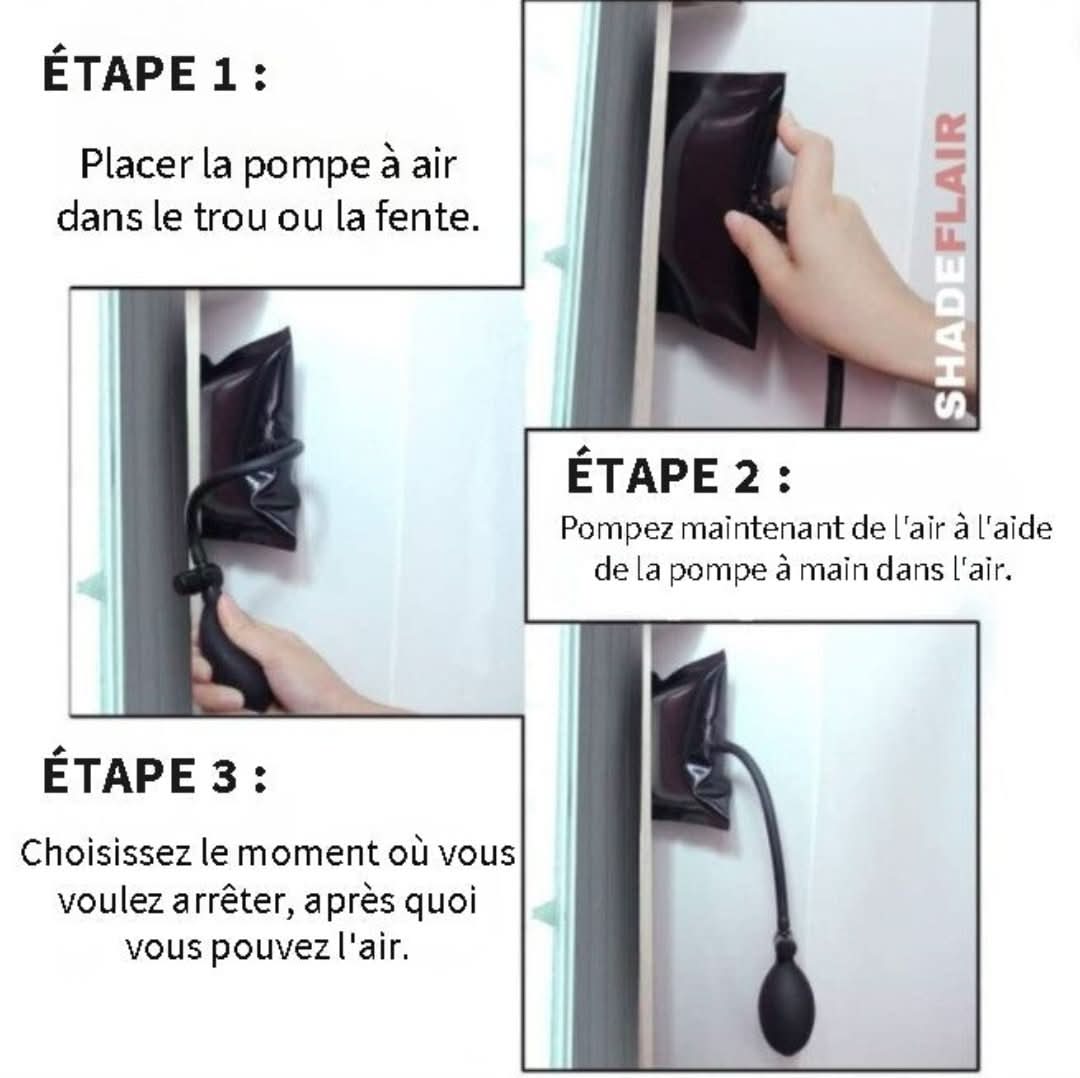 ÉTAPE 1 :

Placer la pompe à air dans le trou ou la fente.

SHADEFLAIR

ÉTAPE 2 :

Pompez maintenant de l'air à l'aide de la pompe à main dans l'air.

ÉTAPE 3 :

Choisissez le moment où vous voulez arrêter, après quoi vous pouvez l'air.