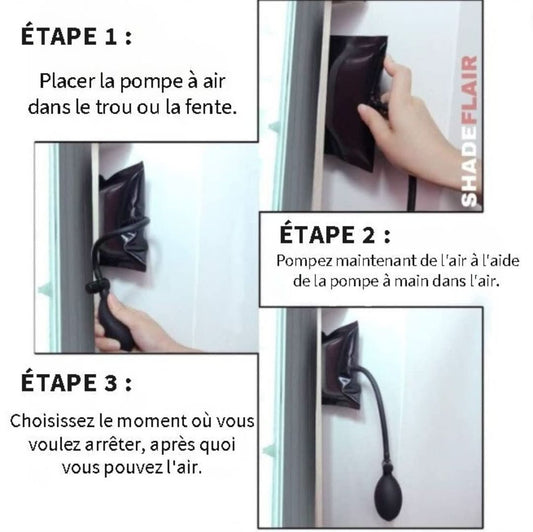 ÉTAPE 1 :

Placer la pompe à air dans le trou ou la fente.

SHADEFLAIR

ÉTAPE 2 :

Pompez maintenant de l'air à l'aide de la pompe à main dans l'air.

ÉTAPE 3 :

Choisissez le moment où vous voulez arrêter, après quoi vous pouvez l'air.