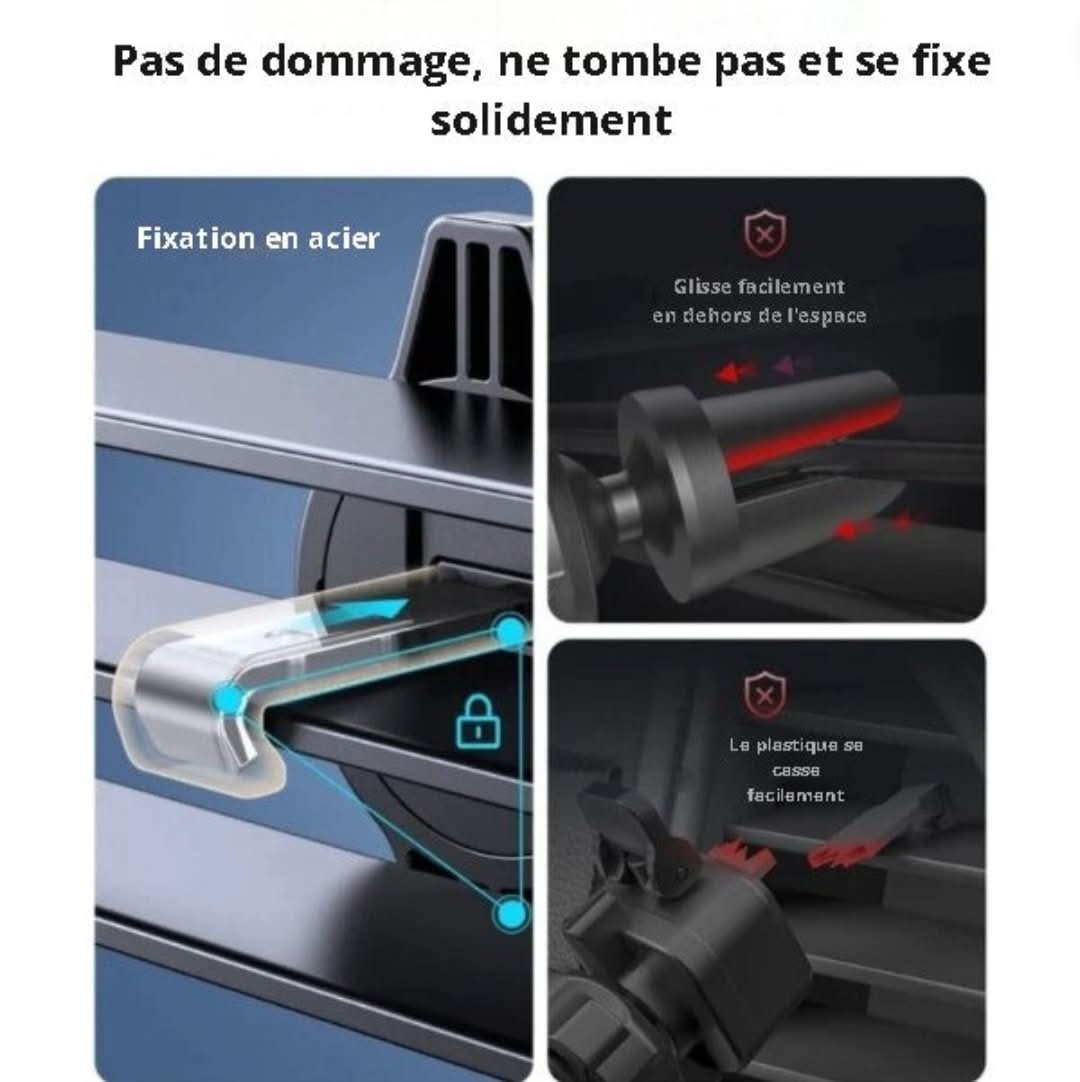 Pas de dommage, ne tombe pas et se fixe solidement

Fixation en acier

Glisse facilement en dehors de l'espace

Le plastique se casse facilement