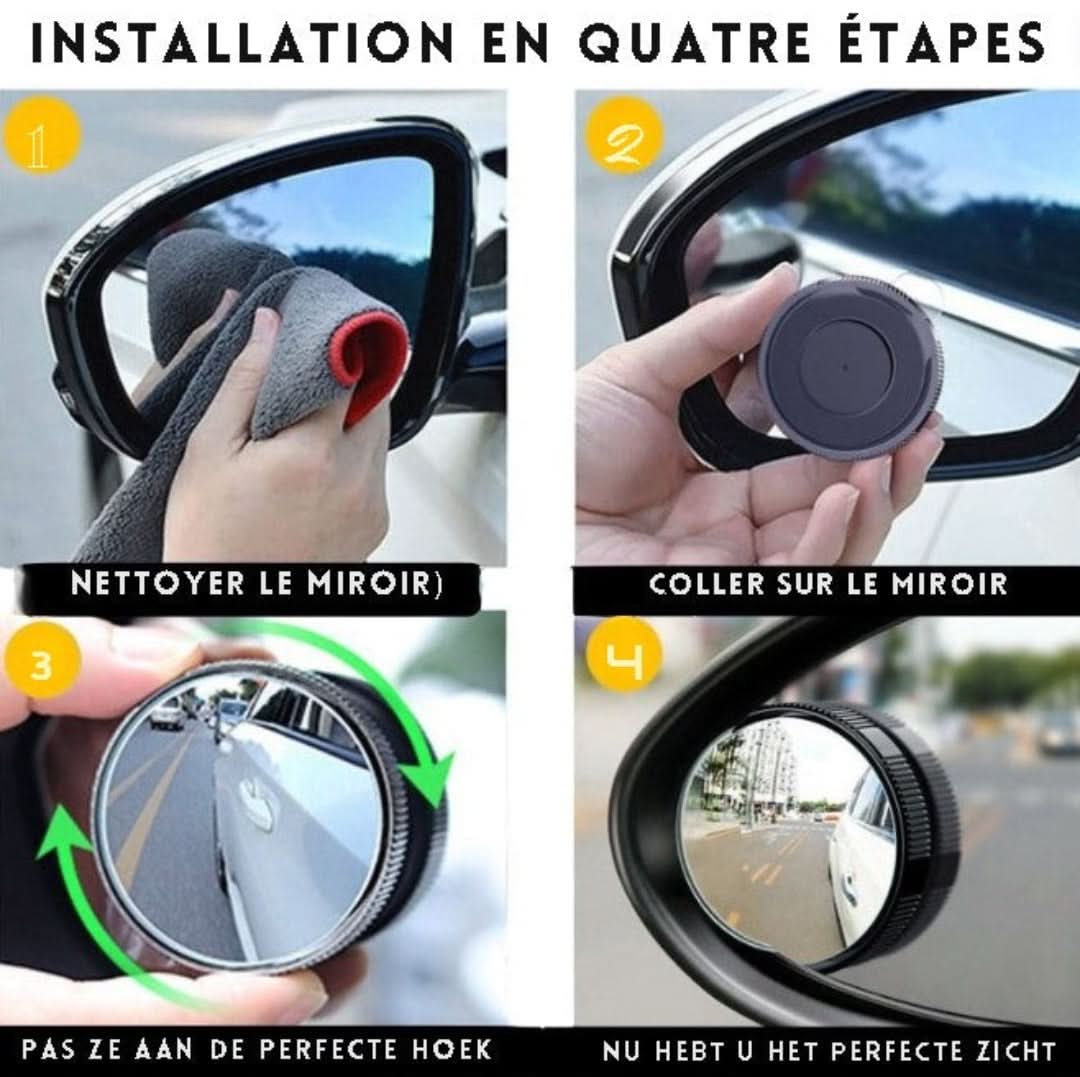 INSTALLATION EN QUATRE ÉTAPES

1

NETTOYER LE MIROIR)

2

COLLER SUR LE MIROIR

3

PAS ZE AAN DE PERFECTE HOEK

4

NU HEBT U HET PERFECTE ZICHT