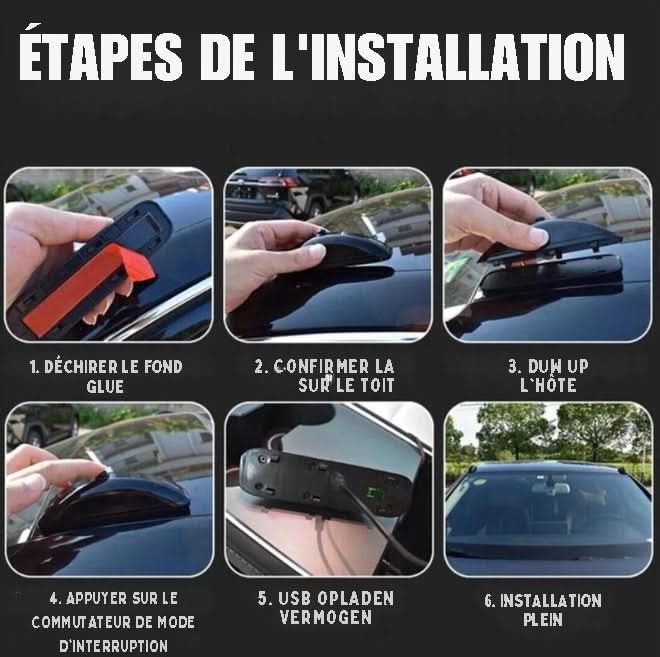 ÉTAPES DE L'INSTALLATION

1. DÉCHIRER LE FOND GLUE

2. CONFIRMER LA SUR LE TOIT

3. DUM UP L'HÔTE

4. APPUYER SUR LE COMMUTATEUR DE MODE D'INTERRUPTION

5. USB OPLADEN VERMOGEN

6. INSTALLATION PLEIN