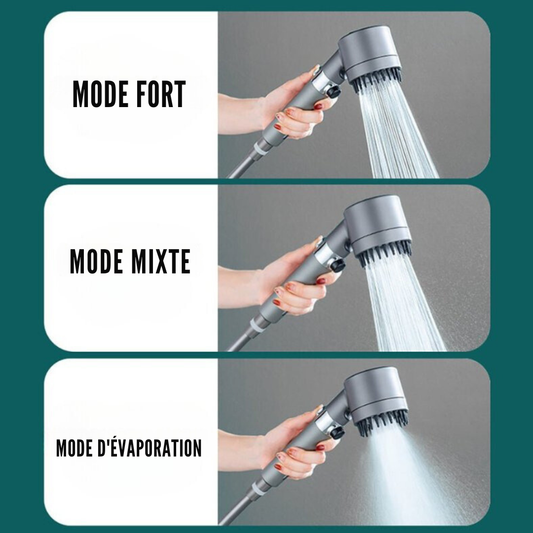 MODE FORT

MODE MIXTE

MODE D'ÉVAPORATION