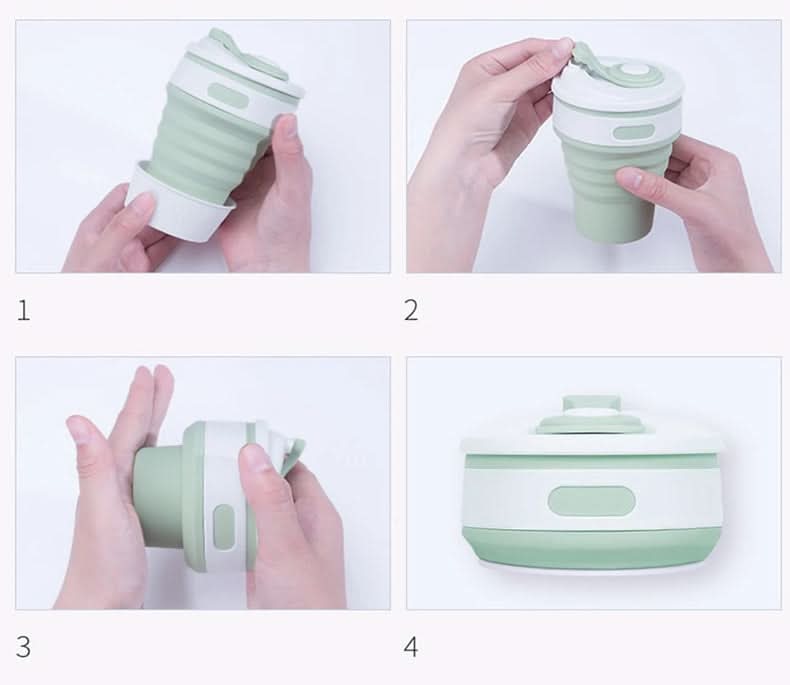 1

2

3

4