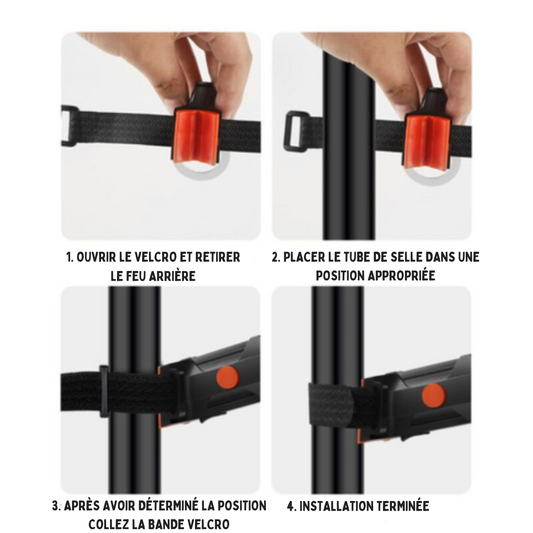 1. OUVRIR LE VELCRO ET RETIRER LE FEU ARRIÈRE

2. PLACER LE TUBE DE SELLE DANS UNE POSITION APPROPRIÉE

3. APRÈS AVOIR DÉTERMINÉ LA POSITION COLLEZ LA BANDE VELCRO

4. INSTALLATION TERMINÉE